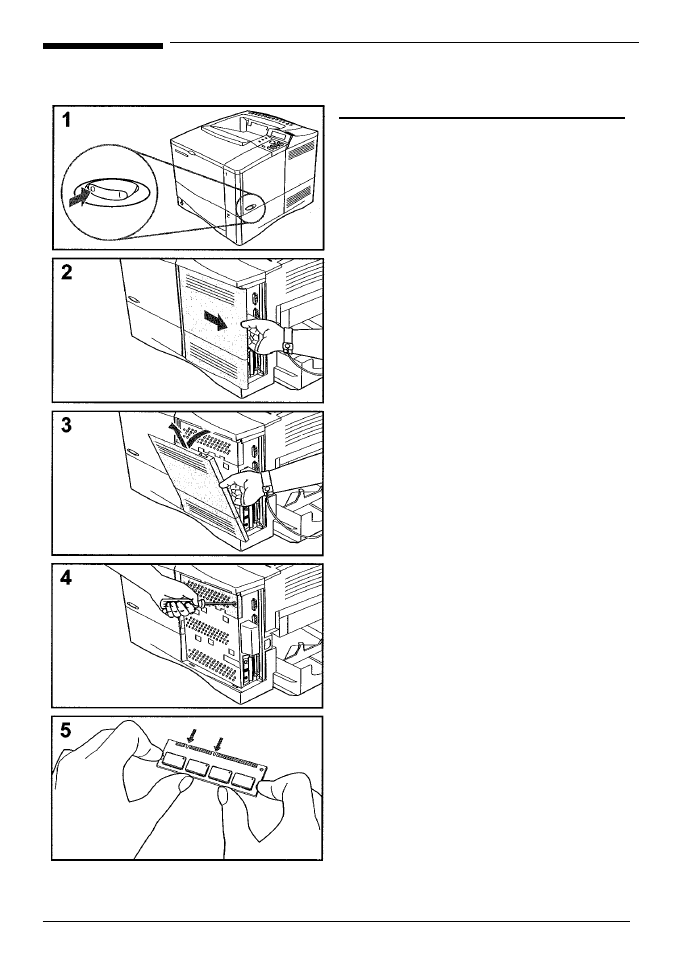 1

2

3

4

5